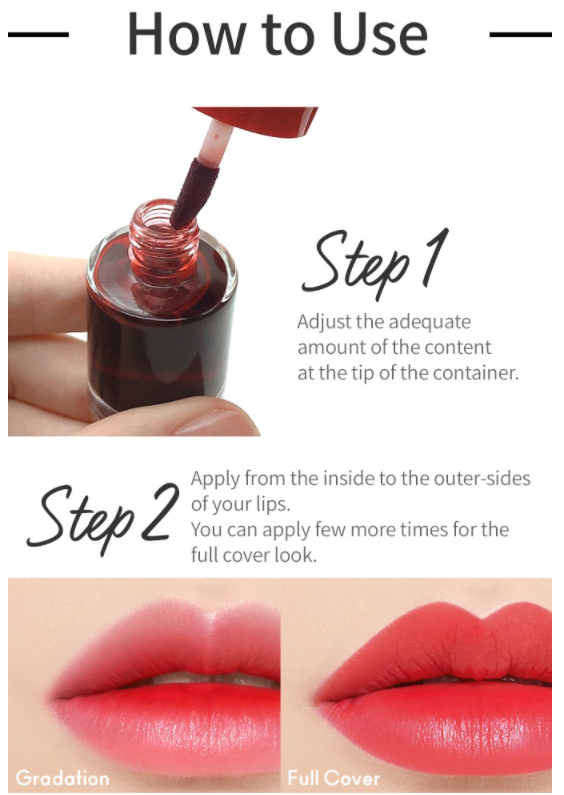 How to Use

Step 1

Adjust the adequate amount of the content at the tip of the container.

Step 2

Apply from the inside to the outer-sides of your lips.
You can apply few more times for the full cover look.

Gradation

Full Cover